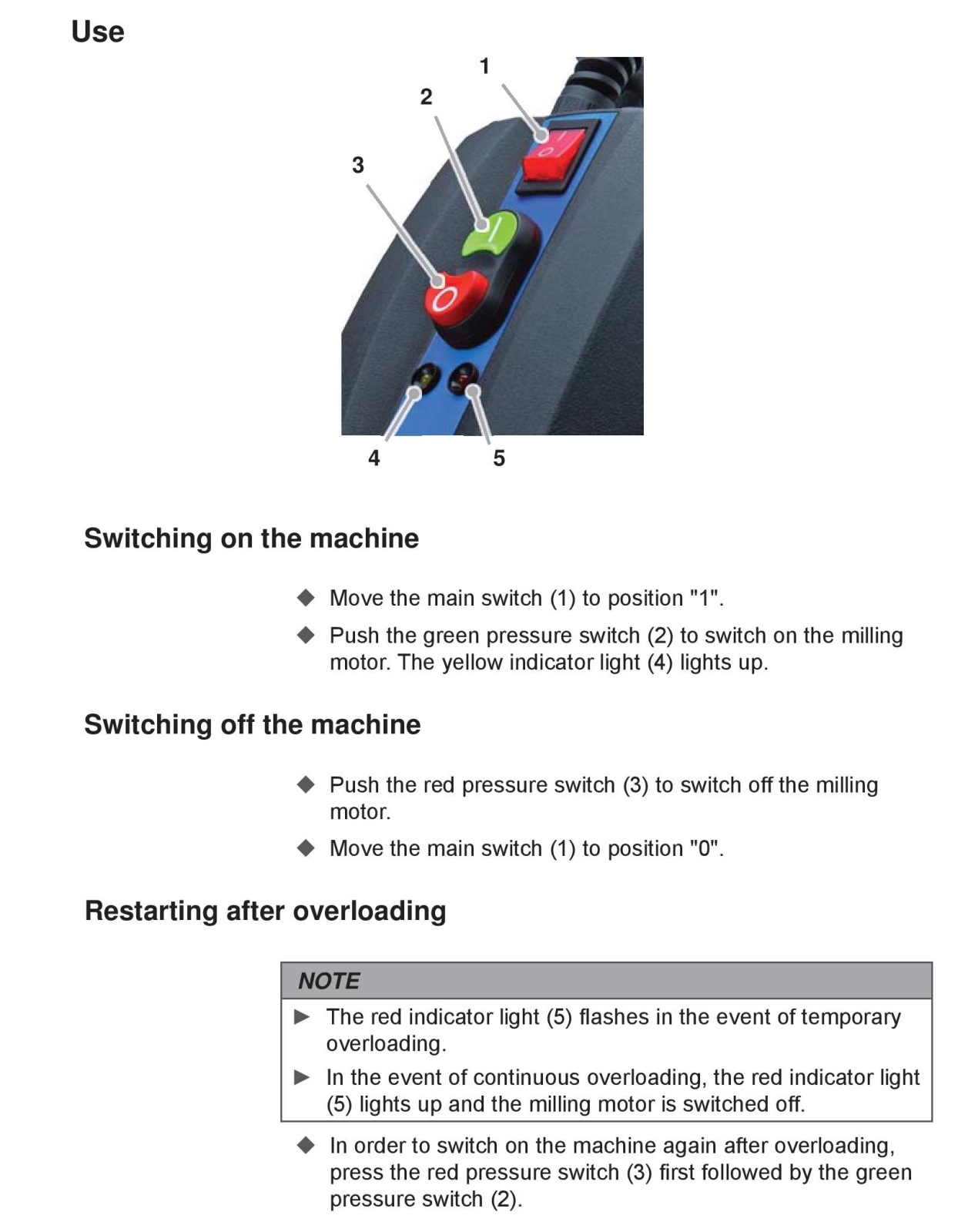 Use

1
2
3
4
5

Switching on the machine

◆ Move the main switch (1) to position "1".

◆ Push the green pressure switch (2) to switch on the milling motor. The yellow indicator light (4) lights up.

Switching off the machine

◆ Push the red pressure switch (3) to switch off the milling motor.

◆ Move the main switch (1) to position "0".

Restarting after overloading

NOTE

► The red indicator light (5) flashes in the event of temporary overloading.

► In the event of continuous overloading, the red indicator light (5) lights up and the milling motor is switched off.

◆ In order to switch on the machine again after overloading, press the red pressure switch (3) first followed by the green pressure switch (2).